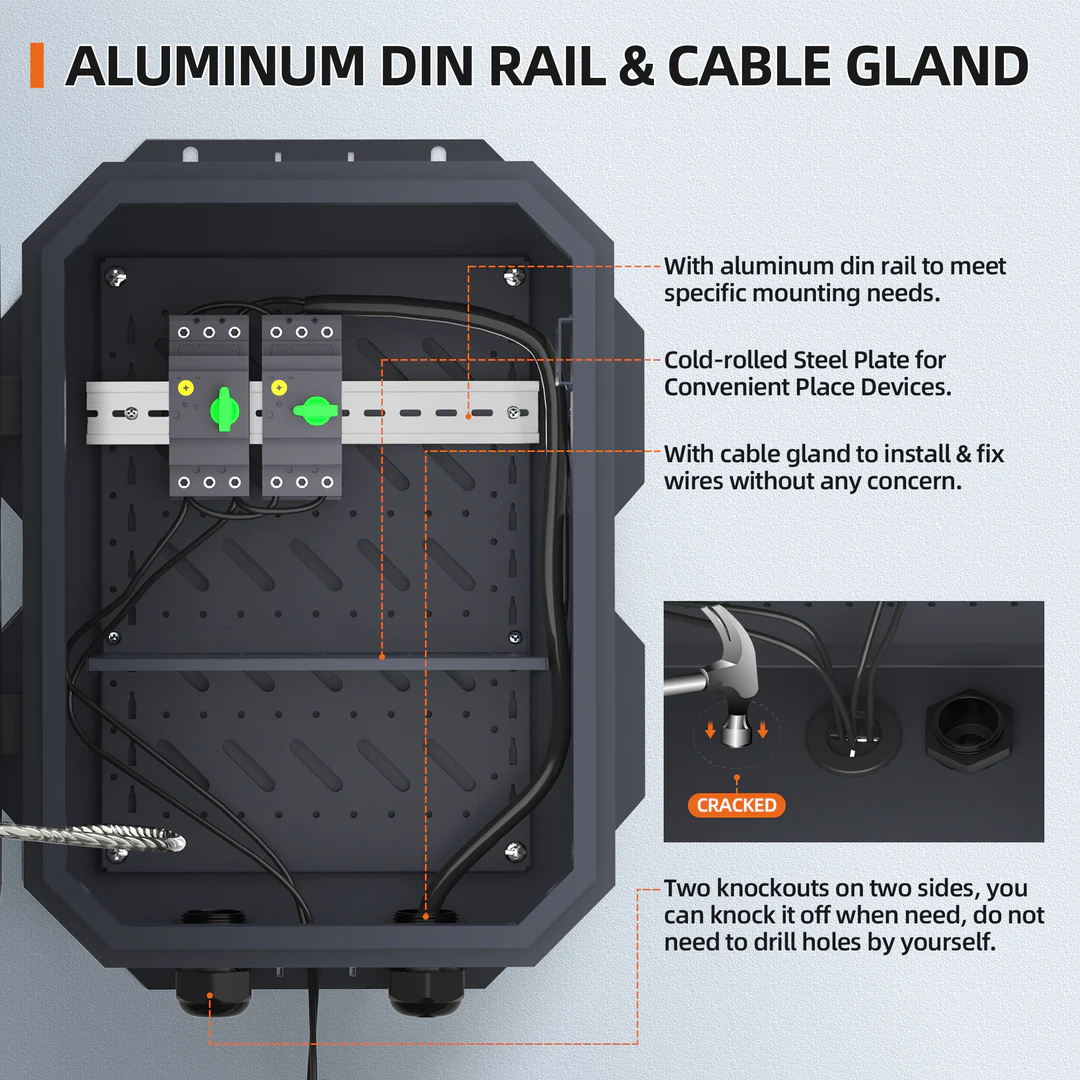 ALUMINUM DIN RAIL & CABLE GLAND

With aluminum din rail to meet specific mounting needs.

Cold-rolled Steel Plate for Convenient Place Devices.

With cable gland to install & fix wires without any concern.

CRACKED

Two knockouts on two sides, you can knock it off when need, do not need to drill holes by yourself.